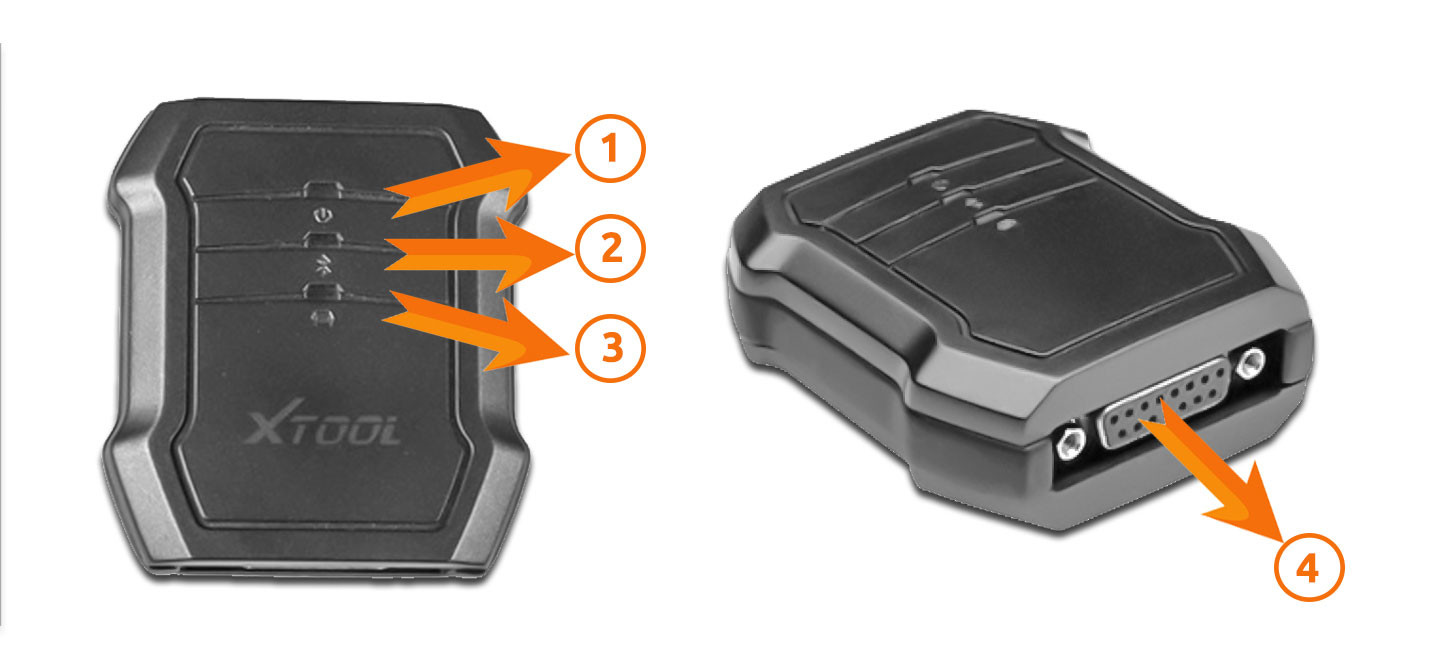 1
2
3
XTOOL
4