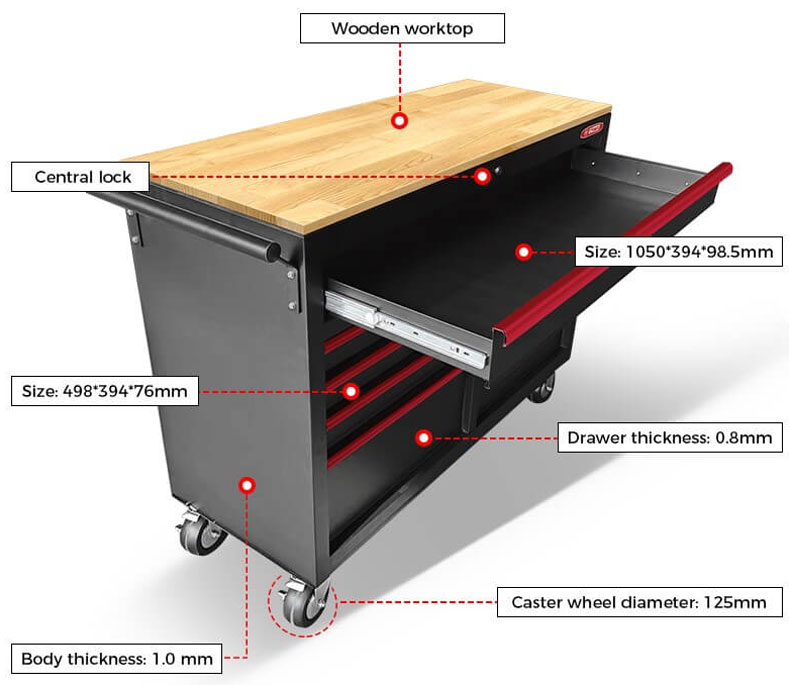 Wooden worktop

Central lock

Size: 1050*394*98.5mm

Size: 498*394*76mm

Drawer thickness: 0.8mm

Caster wheel diameter: 125mm

Body thickness: 1.0 mm