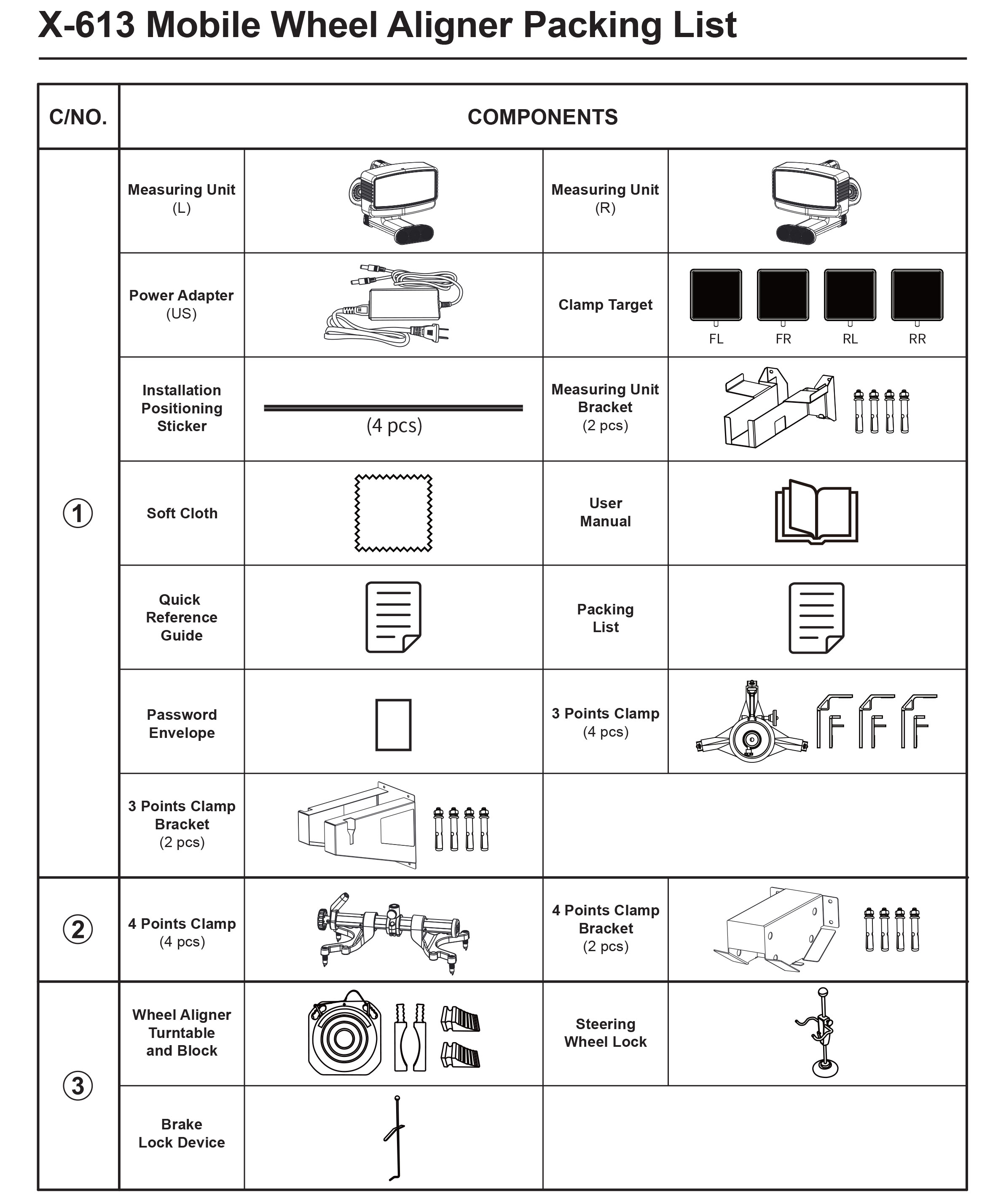 X-613 Mobile Wheel Aligner Packing List

| C/NO. | COMPONENTS | | | |
|---|---|---|---|---|
| ① | Measuring Unit (L) | | Measuring Unit (R) | |
| | Power Adapter (US) | | Clamp Target | FL FR RL RR |
| | Installation Positioning Sticker | (4 pcs) | Measuring Unit Bracket (2 pcs) | |
| | Soft Cloth | | User Manual | |
| | Quick Reference Guide | | Packing List | |
| | Password Envelope | | 3 Points Clamp (4 pcs) | |
| | 3 Points Clamp Bracket (2 pcs) | | | |
| ② | 4 Points Clamp (4 pcs) | | 4 Points Clamp Bracket (2 pcs) | |
| ③ | Wheel Aligner Turntable and Block | | Steering Wheel Lock | |
| | Brake Lock Device | | | |