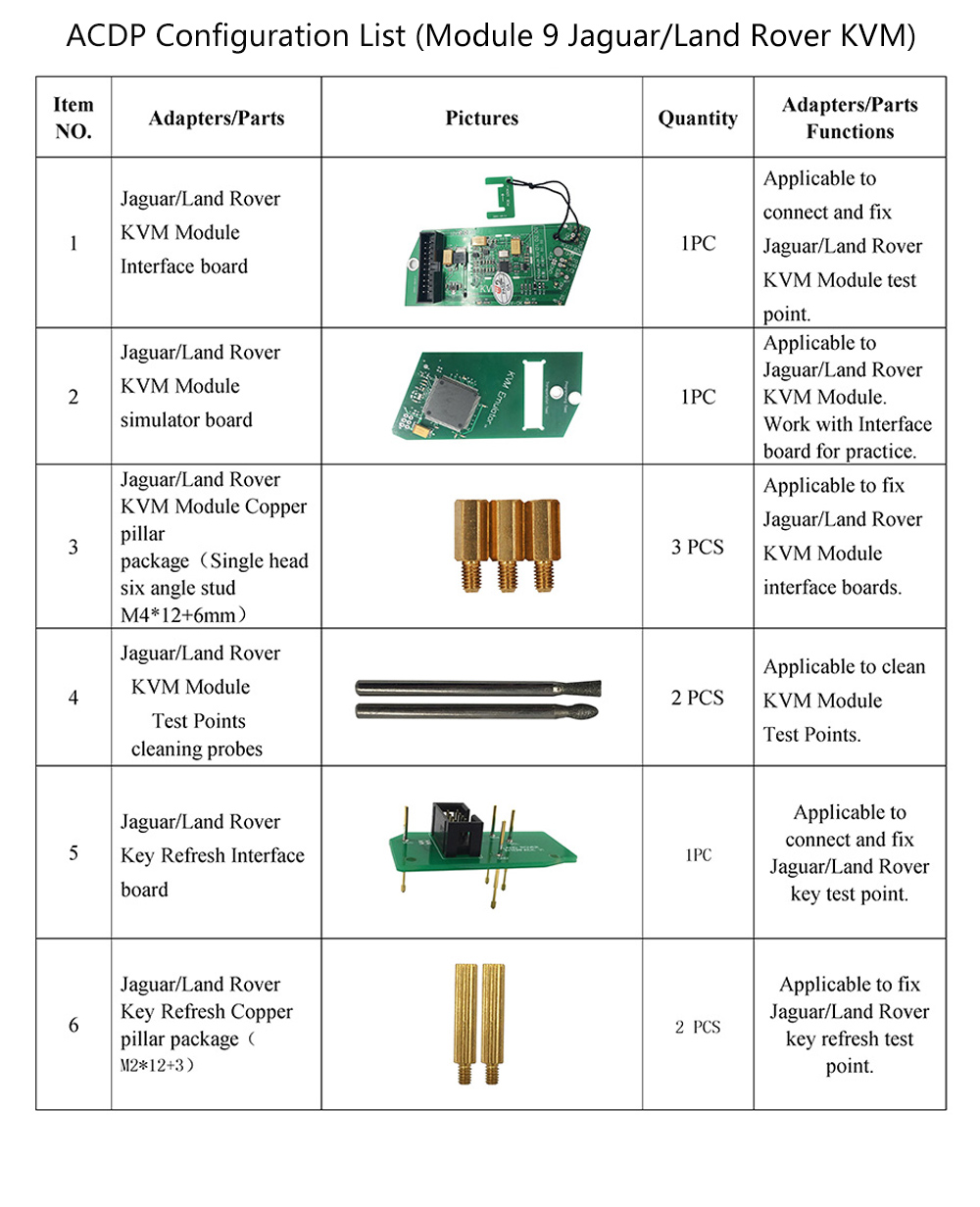 ACDP Configuration List (Module 9 Jaguar/Land Rover KVM)

| Item NO. | Adapters/Parts | Pictures | Quantity | Adapters/Parts Functions |
|---|---|---|---|---|
| 1 | Jaguar/Land Rover KVM Module Interface board | | 1PC | Applicable to connect and fix Jaguar/Land Rover KVM Module test point. |
| 2 | Jaguar/Land Rover KVM Module simulator board | KVM Emulator | 1PC | Applicable to Jaguar/Land Rover KVM Module. Work with Interface board for practice. |
| 3 | Jaguar/Land Rover KVM Module Copper pillar package（Single head six angle stud M4*12+6mm） | | 3 PCS | Applicable to fix Jaguar/Land Rover KVM Module interface boards. |
| 4 | Jaguar/Land Rover KVM Module Test Points cleaning probes | | 2 PCS | Applicable to clean KVM Module Test Points. |
| 5 | Jaguar/Land Rover Key Refresh Interface board | | 1PC | Applicable to connect and fix Jaguar/Land Rover key test point. |
| 6 | Jaguar/Land Rover Key Refresh Copper pillar package（M2*12+3） | | 2 PCS | Applicable to fix Jaguar/Land Rover key refresh test point. |